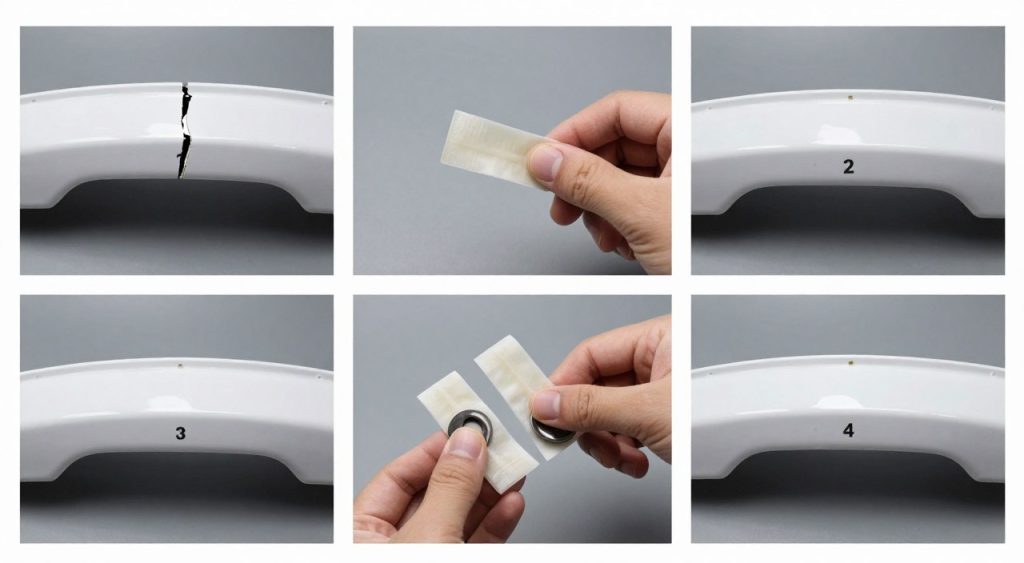 2

3

4